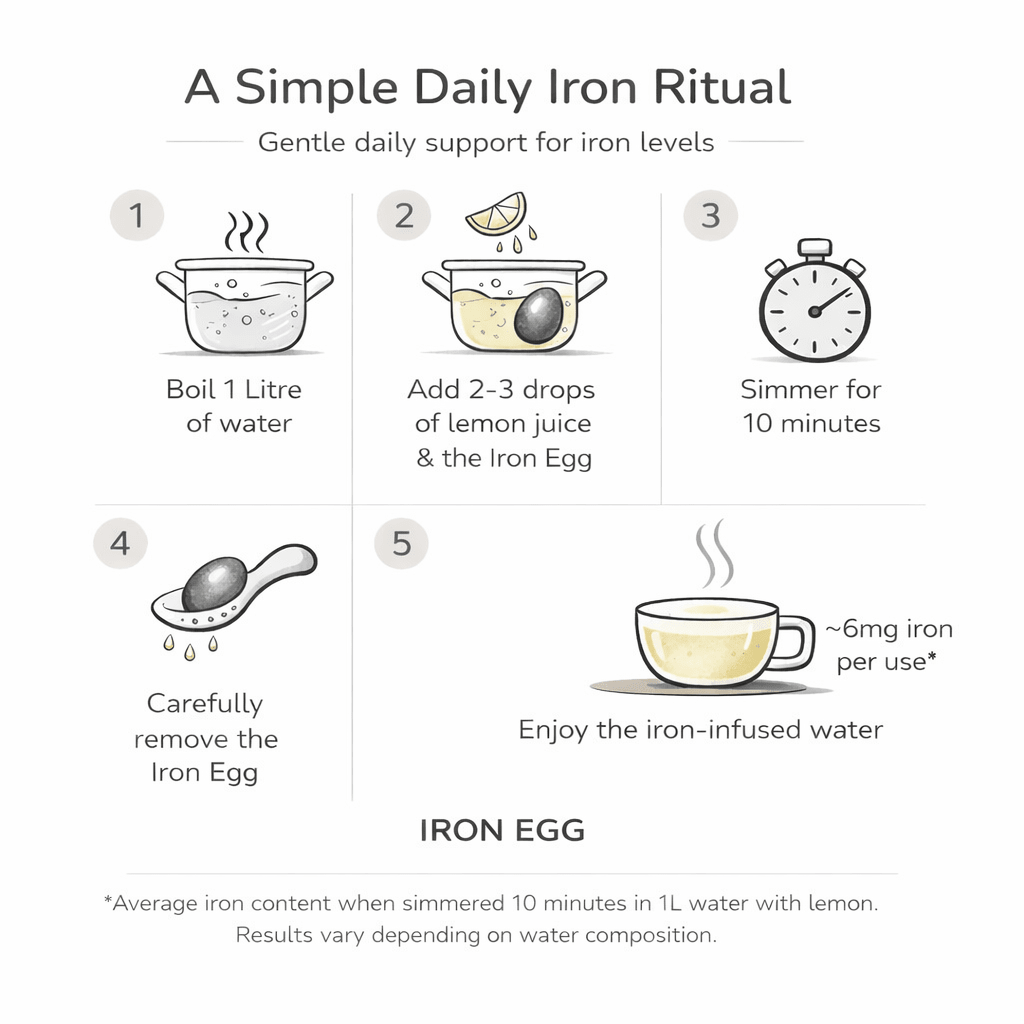 A Simple Daily Iron Ritual

Gentle daily support for iron levels

1

Boil 1 Litre of water

2

Add 2-3 drops of lemon juice & the Iron Egg

3

Simmer for 10 minutes

4

Carefully remove the Iron Egg

5

~6mg iron per use*

Enjoy the iron-infused water

IRON EGG

*Average iron content when simmered 10 minutes in 1L water with lemon. Results vary depending on water composition.