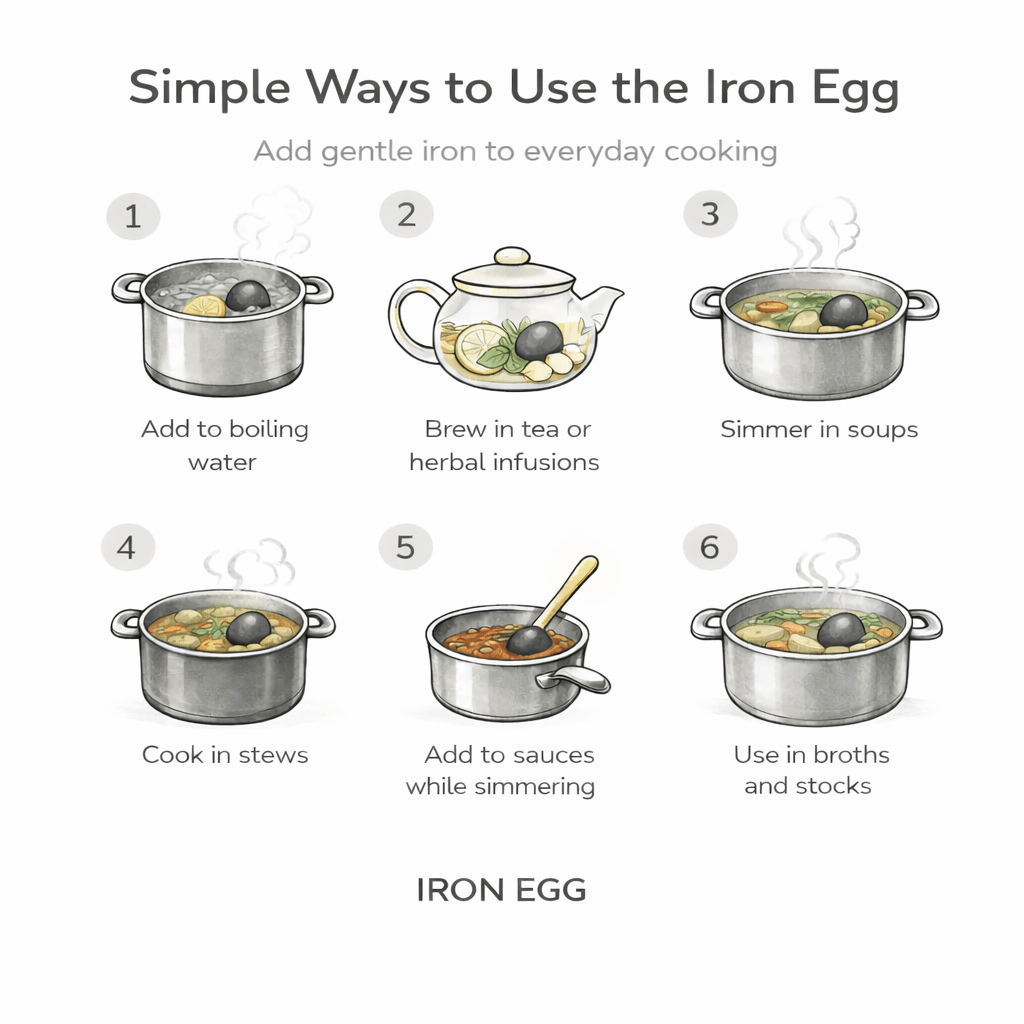 Simple Ways to Use the Iron Egg

Add gentle iron to everyday cooking

1
Add to boiling water

2
Brew in tea or herbal infusions

3
Simmer in soups

4
Cook in stews

5
Add to sauces while simmering

6
Use in broths and stocks

IRON EGG