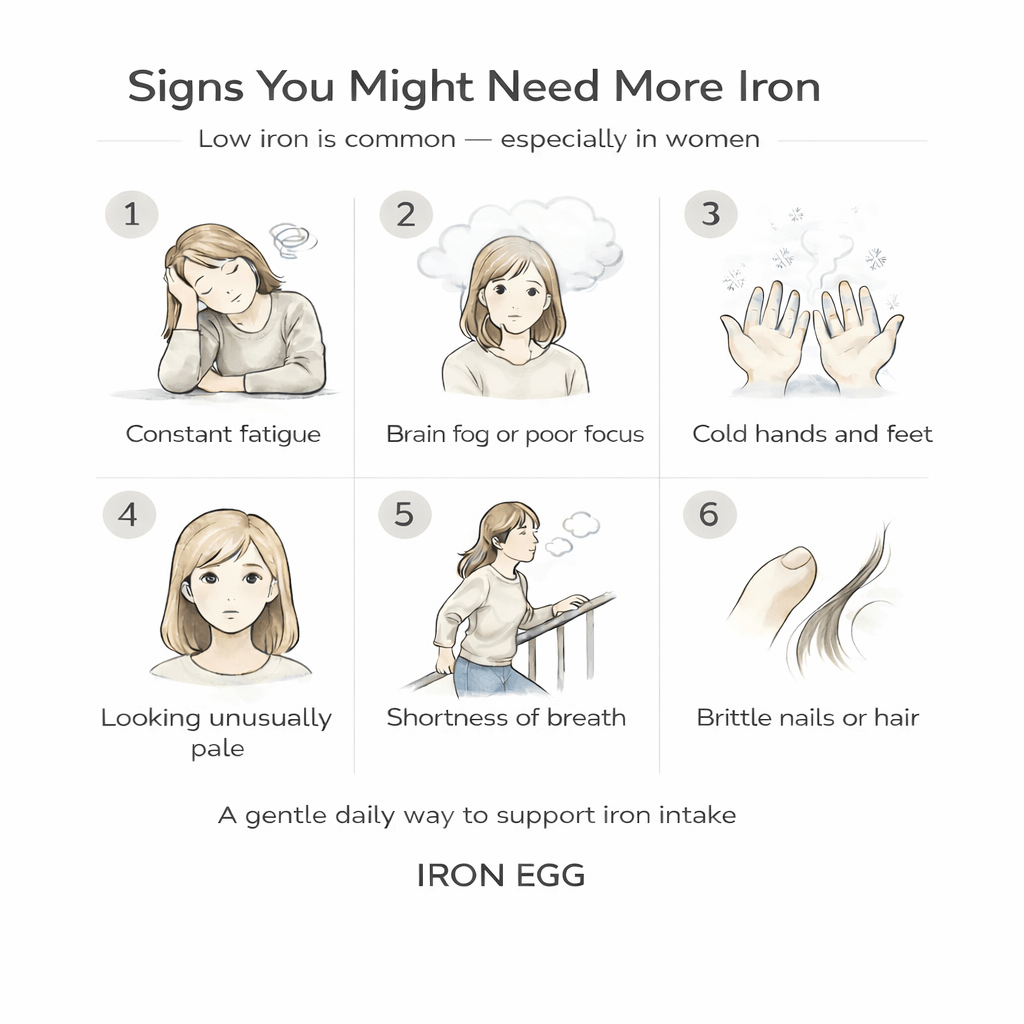 Signs You Might Need More Iron

Low iron is common — especially in women

1
Constant fatigue

2
Brain fog or poor focus

3
Cold hands and feet

4
Looking unusually pale

5
Shortness of breath

6
Brittle nails or hair

A gentle daily way to support iron intake

IRON EGG