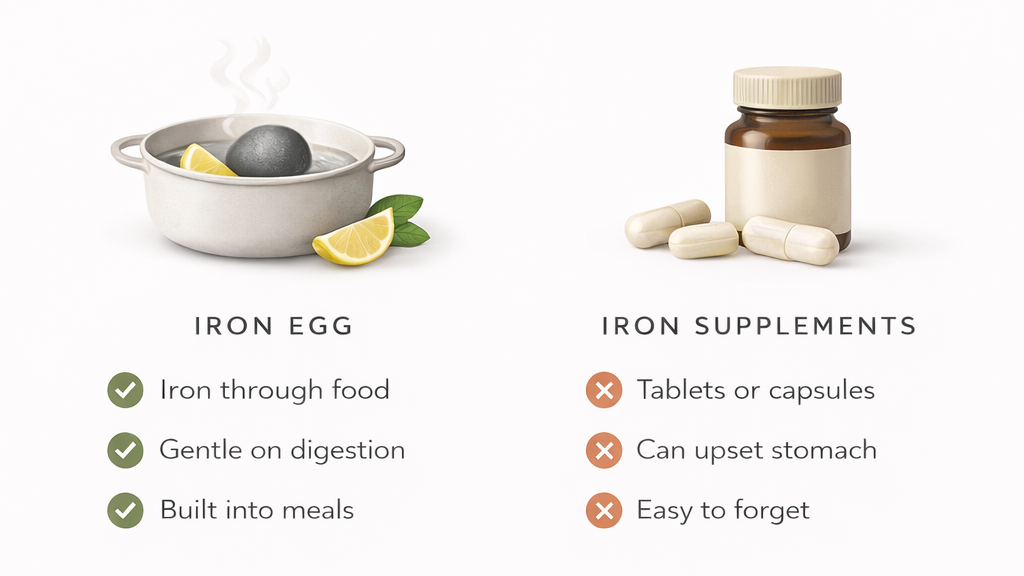 IRON EGG

Iron through food

Gentle on digestion

Built into meals

IRON SUPPLEMENTS

Tablets or capsules

Can upset stomach

Easy to forget